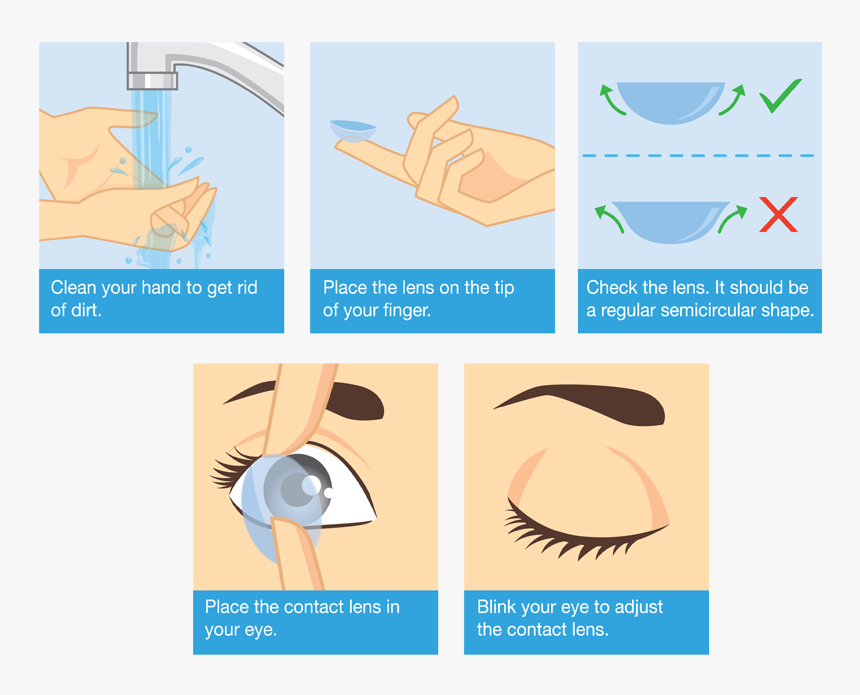 Clean your hand to get rid of dirt.

Place the lens on the tip of your finger.

Check the lens. It should be a regular semicircular shape.

Place the contact lens in your eye.

Blink your eye to adjust the contact lens.