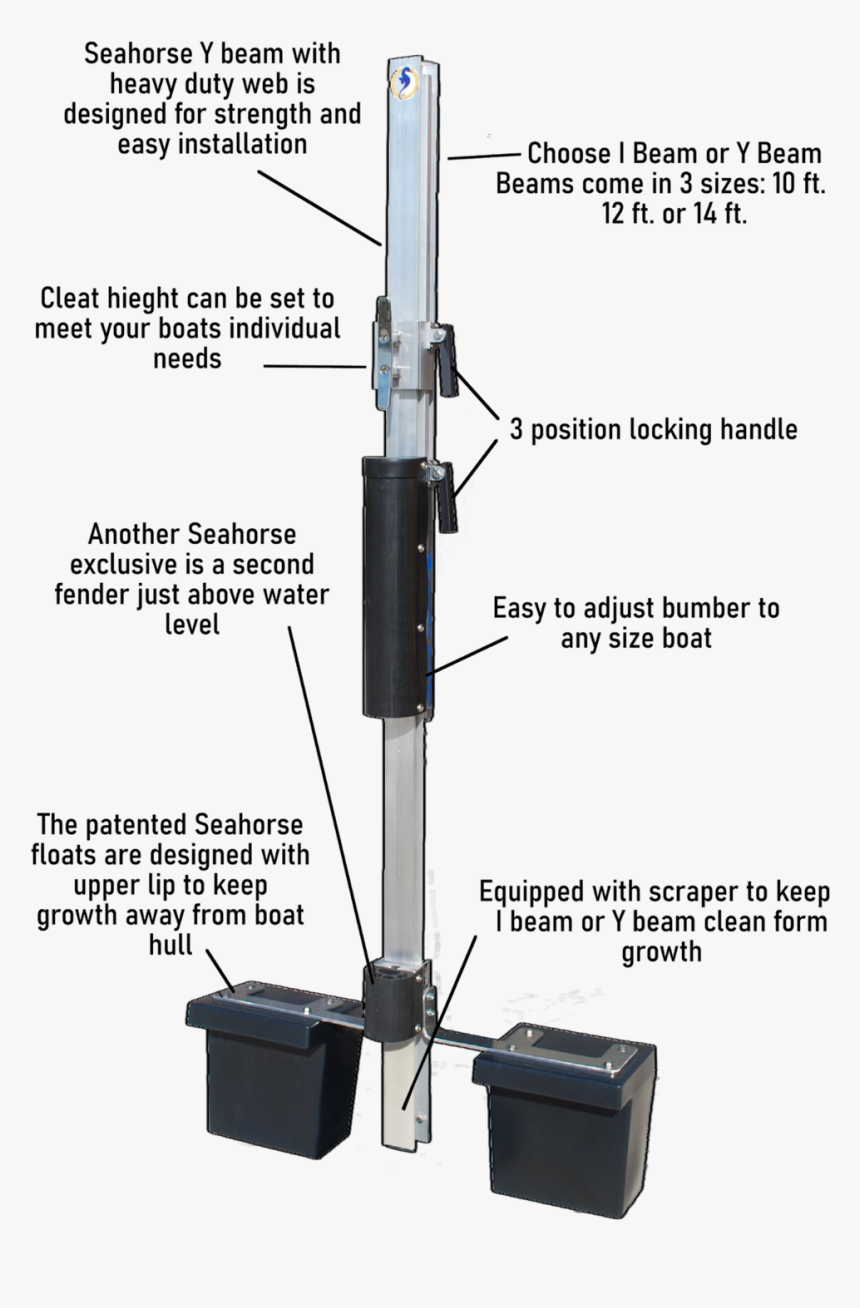 Seahorse Y beam with heavy duty web is designed for strength and easy installation

Choose I Beam or Y Beam Beams come in 3 sizes: 10 ft. 12 ft. or 14 ft.

Cleat hieght can be set to meet your boats individual needs

3 position locking handle

Another Seahorse exclusive is a second fender just above water level

Easy to adjust bumber to any size boat

The patented Seahorse floats are designed with upper lip to keep growth away from boat hull

Equipped with scraper to keep I beam or Y beam clean form growth