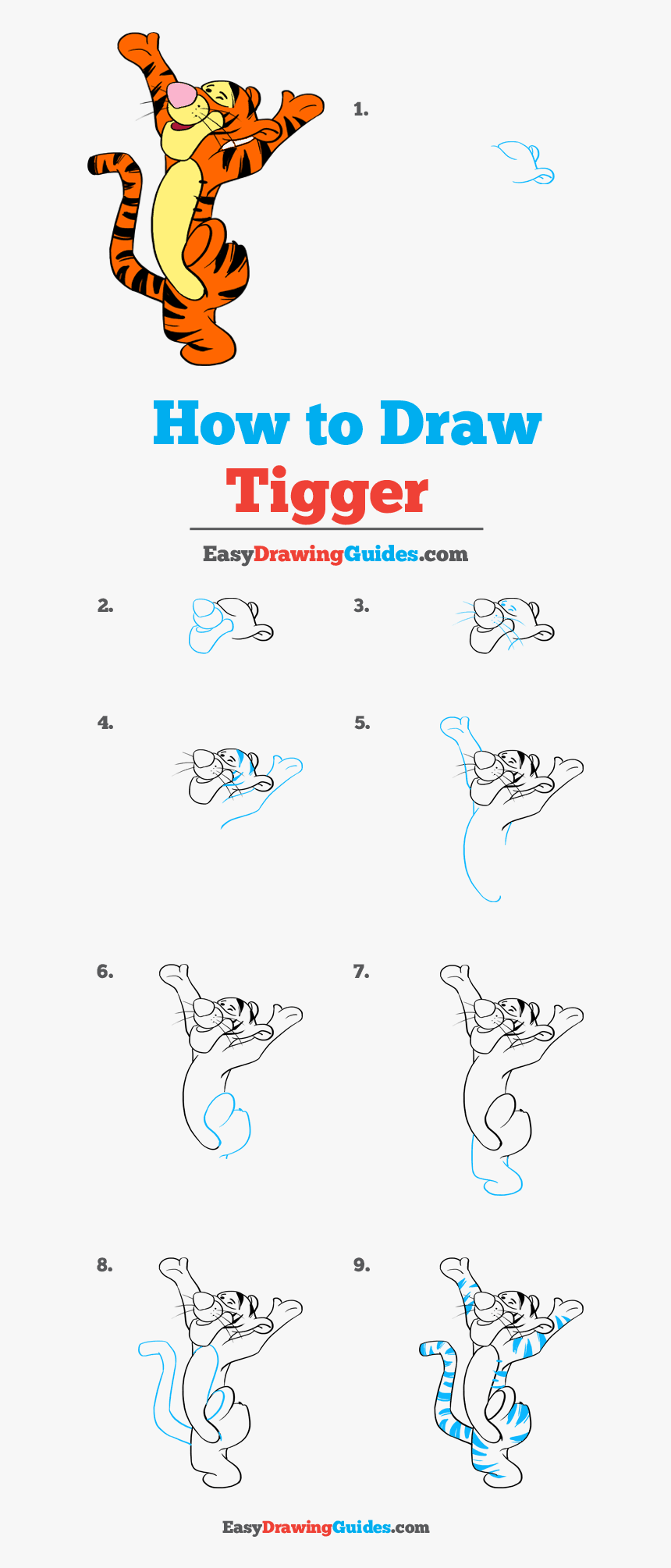 1.

How to Draw Tigger

EasyDrawingGuides.com

2.

3.

4.

5.

6.

7.

8.

9.

EasyDrawingGuides.com