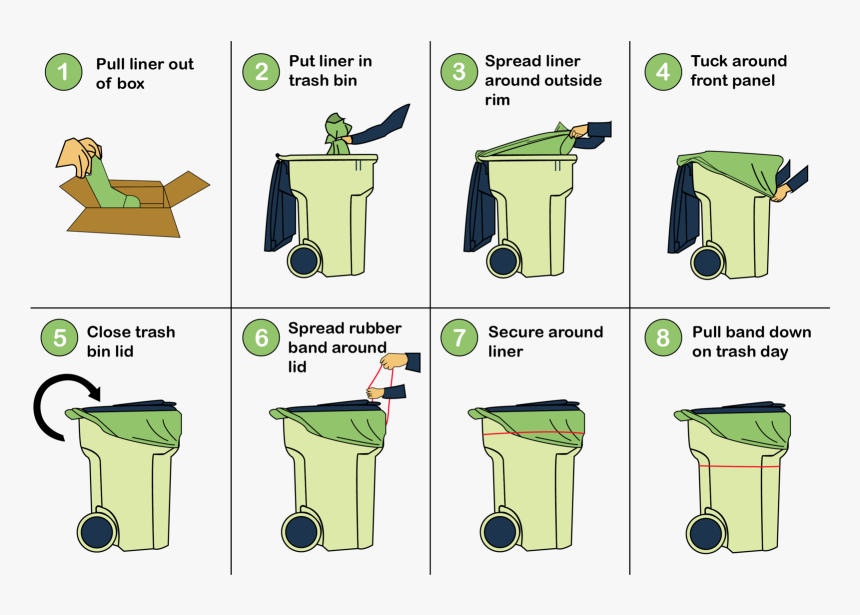 1 Pull liner out of box

2 Put liner in trash bin

3 Spread liner around outside rim

4 Tuck around front panel

5 Close trash bin lid

6 Spread rubber band around lid

7 Secure around liner

8 Pull band down on trash day