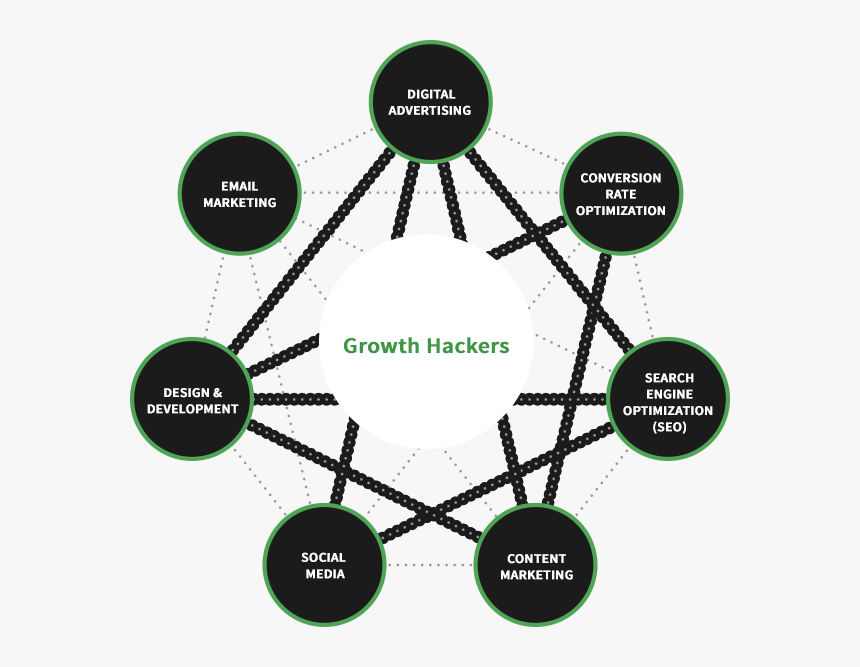 DIGITAL ADVERTISING

EMAIL MARKETING

CONVERSION RATE OPTIMIZATION

Growth Hackers

DESIGN & DEVELOPMENT

SEARCH ENGINE OPTIMIZATION (SEO)

SOCIAL MEDIA

CONTENT MARKETING