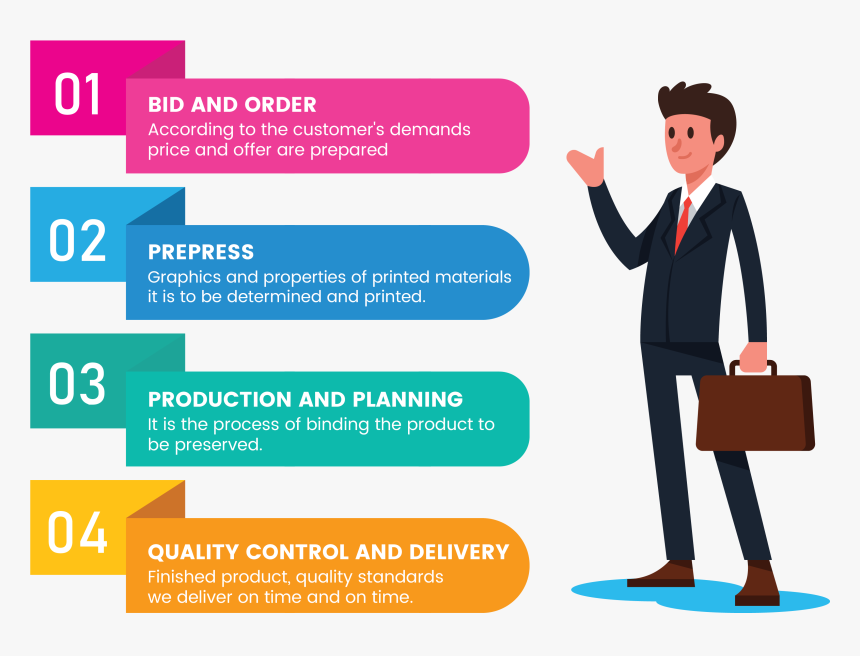 01

BID AND ORDER
According to the customer's demands price and offer are prepared

02

PREPRESS
Graphics and properties of printed materials it is to be determined and printed.

03

PRODUCTION AND PLANNING
It is the process of binding the product to be preserved.

04

QUALITY CONTROL AND DELIVERY
Finished product, quality standards we deliver on time and on time.