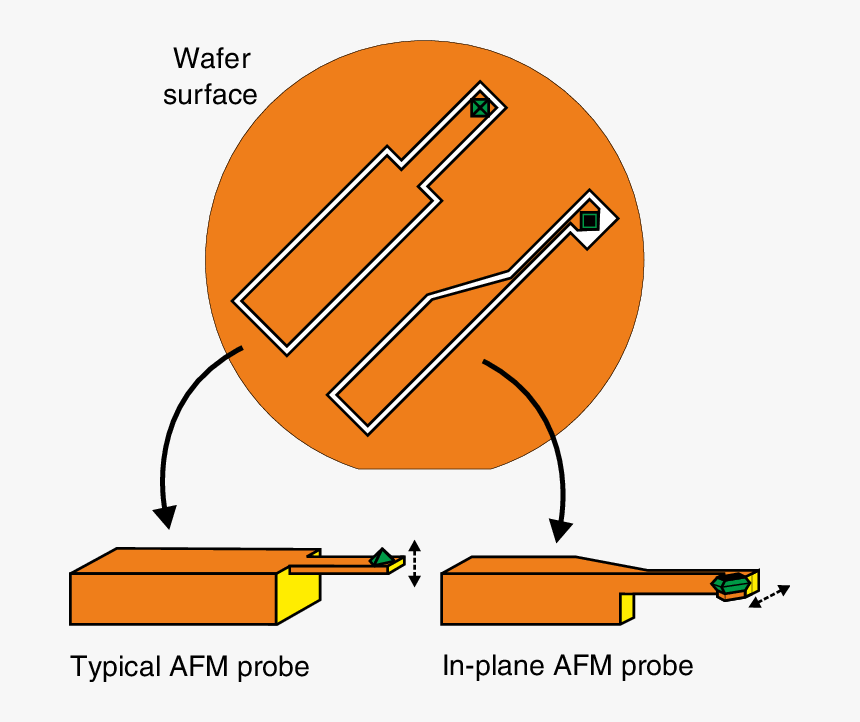 Wafer surface

Typical AFM probe

In-plane AFM probe