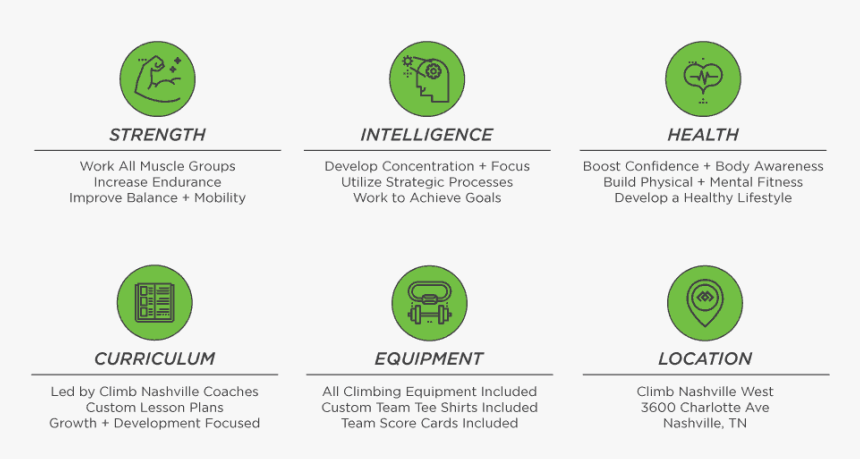 STRENGTH

Work All Muscle Groups
Increase Endurance
Improve Balance + Mobility

INTELLIGENCE

Develop Concentration + Focus
Utilize Strategic Processes
Work to Achieve Goals

HEALTH

Boost Confidence + Body Awareness
Build Physical + Mental Fitness
Develop a Healthy Lifestyle

CURRICULUM

Led by Climb Nashville Coaches
Custom Lesson Plans
Growth + Development Focused

EQUIPMENT

All Climbing Equipment Included
Custom Team Tee Shirts Included
Team Score Cards Included

LOCATION

Climb Nashville West
3600 Charlotte Ave
Nashville, TN