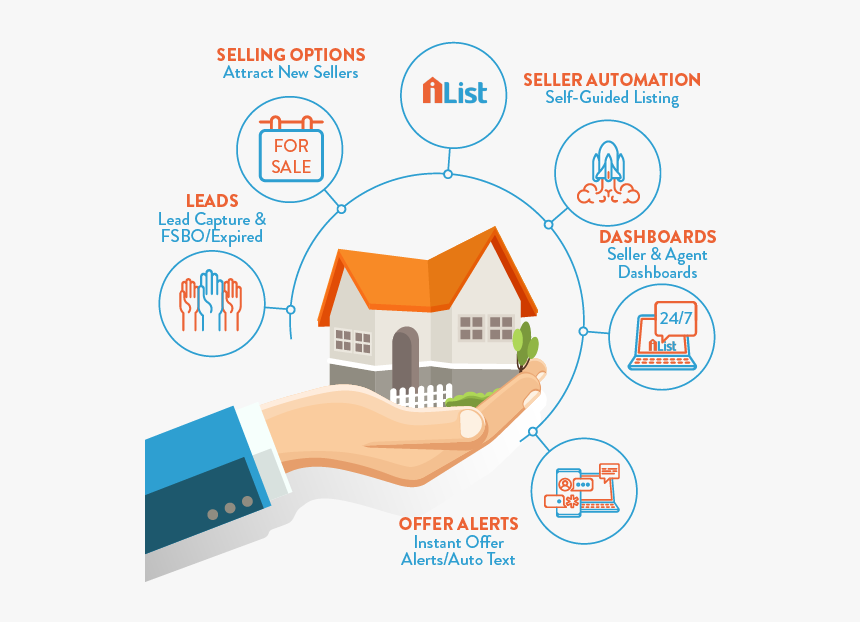 SELLING OPTIONS
Attract New Sellers

iList

SELLER AUTOMATION
Self-Guided Listing

FOR SALE

LEADS
Lead Capture &
FSBO/Expired

DASHBOARDS
Seller & Agent
Dashboards

24/7
iList

OFFER ALERTS
Instant Offer
Alerts/Auto Text