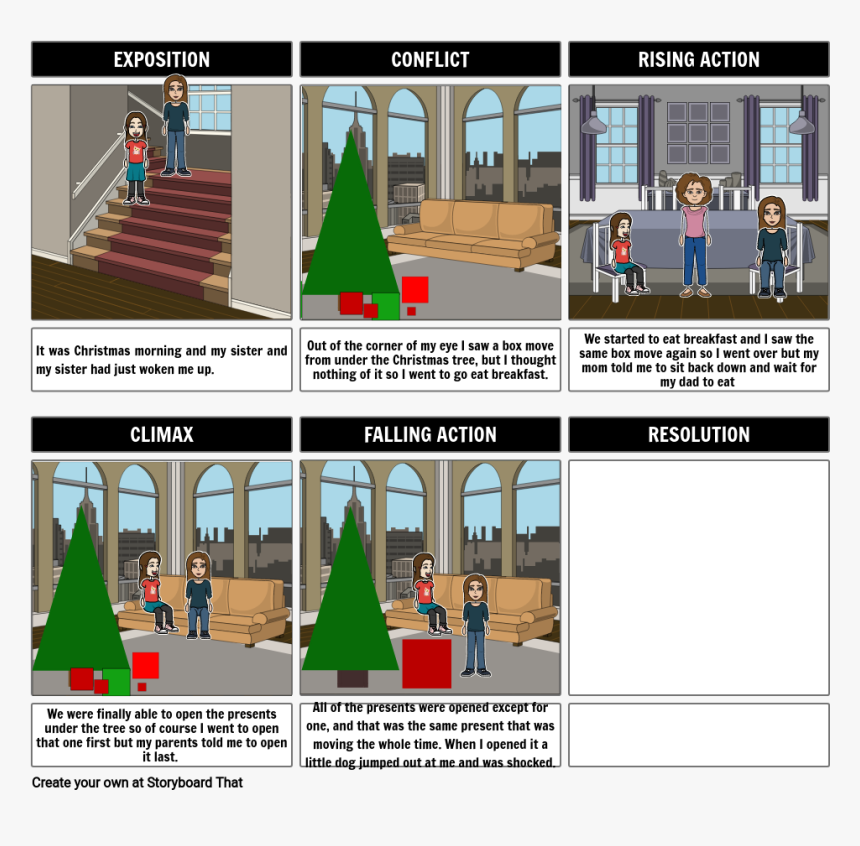 EXPOSITION

It was Christmas morning and my sister and my sister had just woken me up.

CONFLICT

Out of the corner of my eye I saw a box move from under the Christmas tree, but I thought nothing of it so I went to go eat breakfast.

RISING ACTION

We started to eat breakfast and I saw the same box move again so I went over but my mom told me to sit back down and wait for my dad to eat

CLIMAX

We were finally able to open the presents under the tree so of course I went to open that one first but my parents told me to open it last.

FALLING ACTION

All of the presents were opened except for one, and that was the same present that was moving the whole time. When I opened it a little dog jumped out at me and was shocked.

RESOLUTION

Create your own at Storyboard That