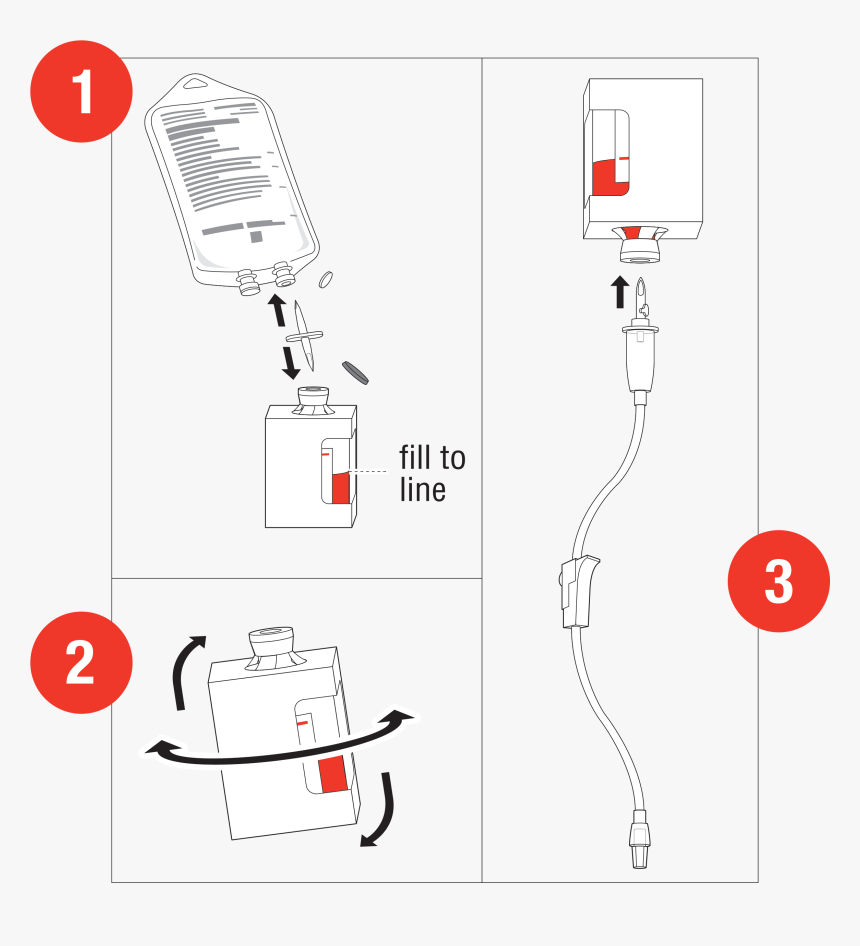 1

fill to line

2

3