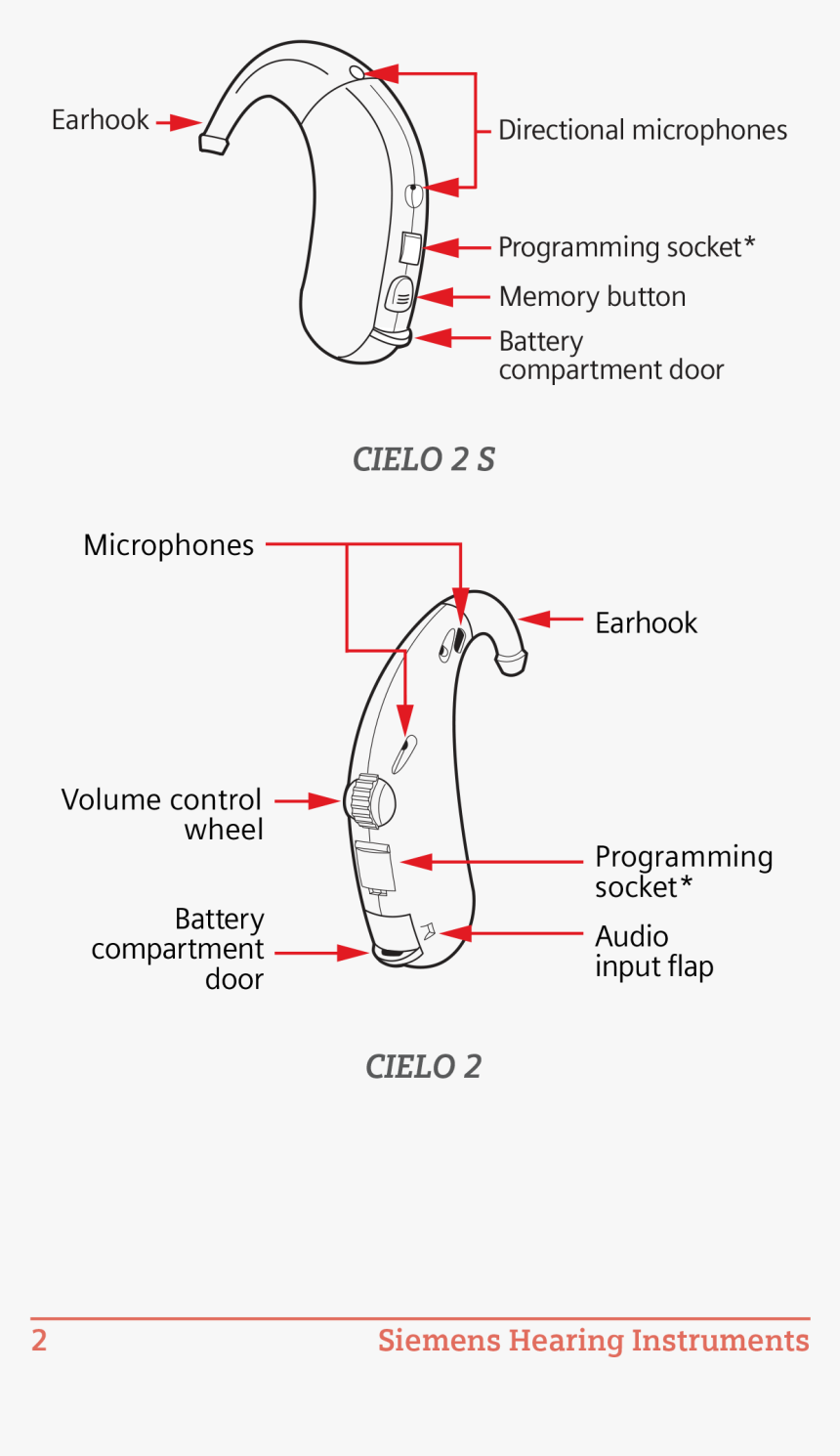 Earhook

Directional microphones

Programming socket*

Memory button

Battery compartment door

CIELO 2 S

Microphones

Earhook

Volume control wheel

Programming socket*

Battery compartment door

Audio input flap

CIELO 2

2

Siemens Hearing Instruments