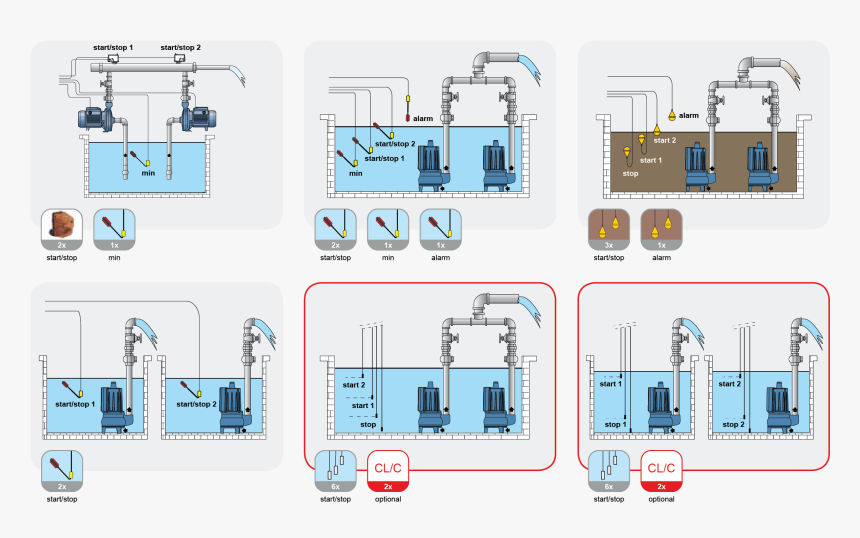 start/stop 1
start/stop 2
min
2x
start/stop
1x
min

alarm
start/stop 2
start/stop 1
min
2x
start/stop
1x
min
1x
alarm

alarm
start 2
start 1
stop
3x
start/stop
1x
alarm

start/stop 1
start/stop 2
2x
start/stop

start 2
start 1
stop
6x
start/stop
CL/C
2x
optional

start 1
stop 1
start 2
stop 2
6x
start/stop
CL/C
2x
optional