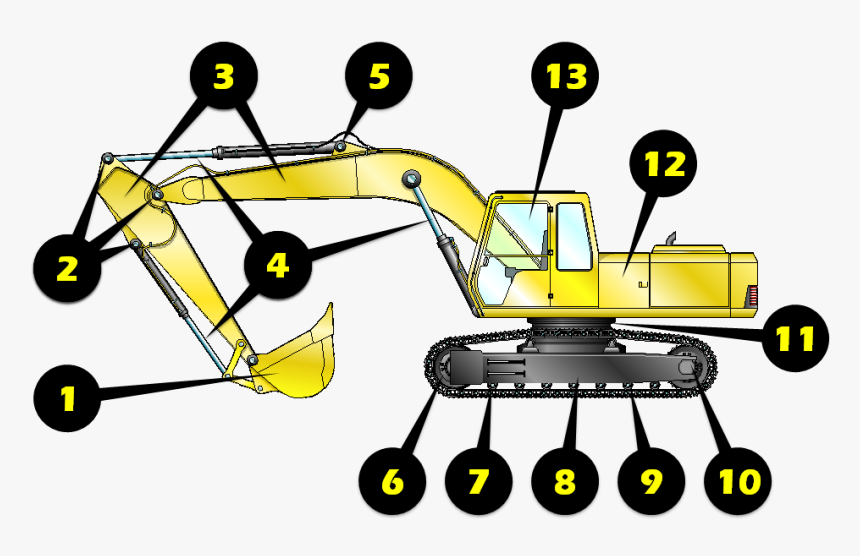 3
5
13
12
2
4
11
1
6
7
8
9
10