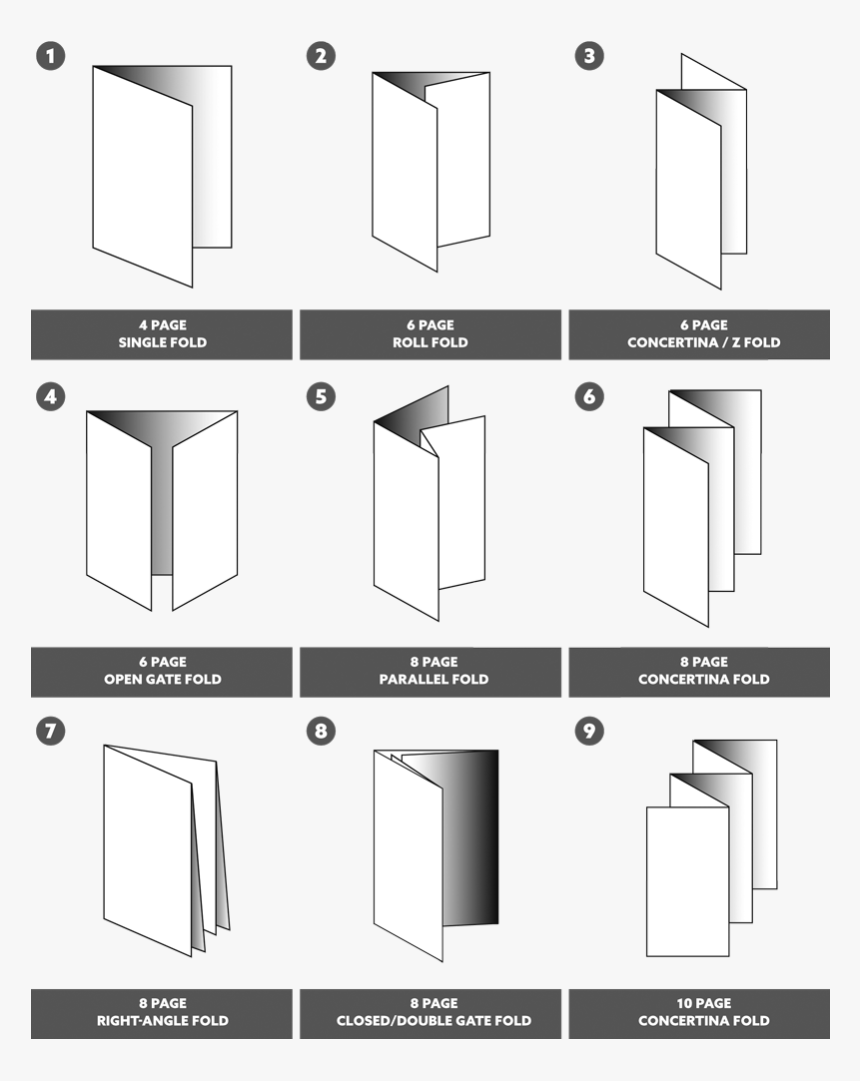 1

4 PAGE
SINGLE FOLD

2

6 PAGE
ROLL FOLD

3

6 PAGE
CONCERTINA / Z FOLD

4

6 PAGE
OPEN GATE FOLD

5

8 PAGE
PARALLEL FOLD

6

8 PAGE
CONCERTINA FOLD

7

8 PAGE
RIGHT-ANGLE FOLD

8

8 PAGE
CLOSED/DOUBLE GATE FOLD

9

10 PAGE
CONCERTINA FOLD