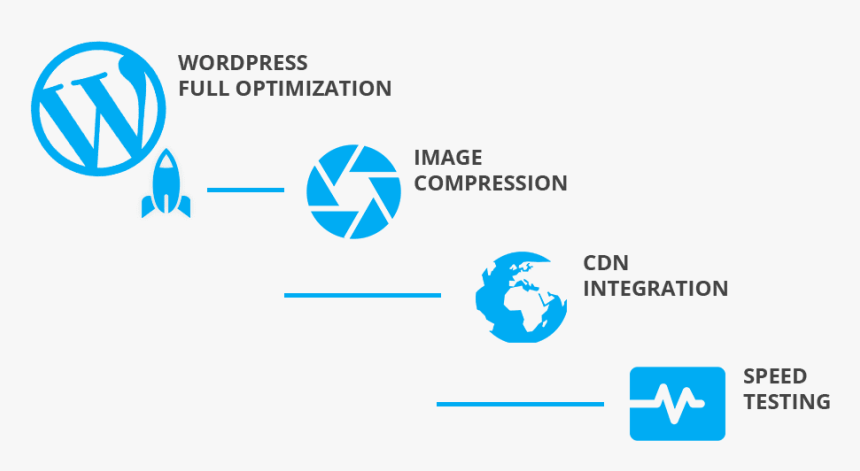 WORDPRESS
FULL OPTIMIZATION

IMAGE
COMPRESSION

CDN
INTEGRATION

SPEED
TESTING